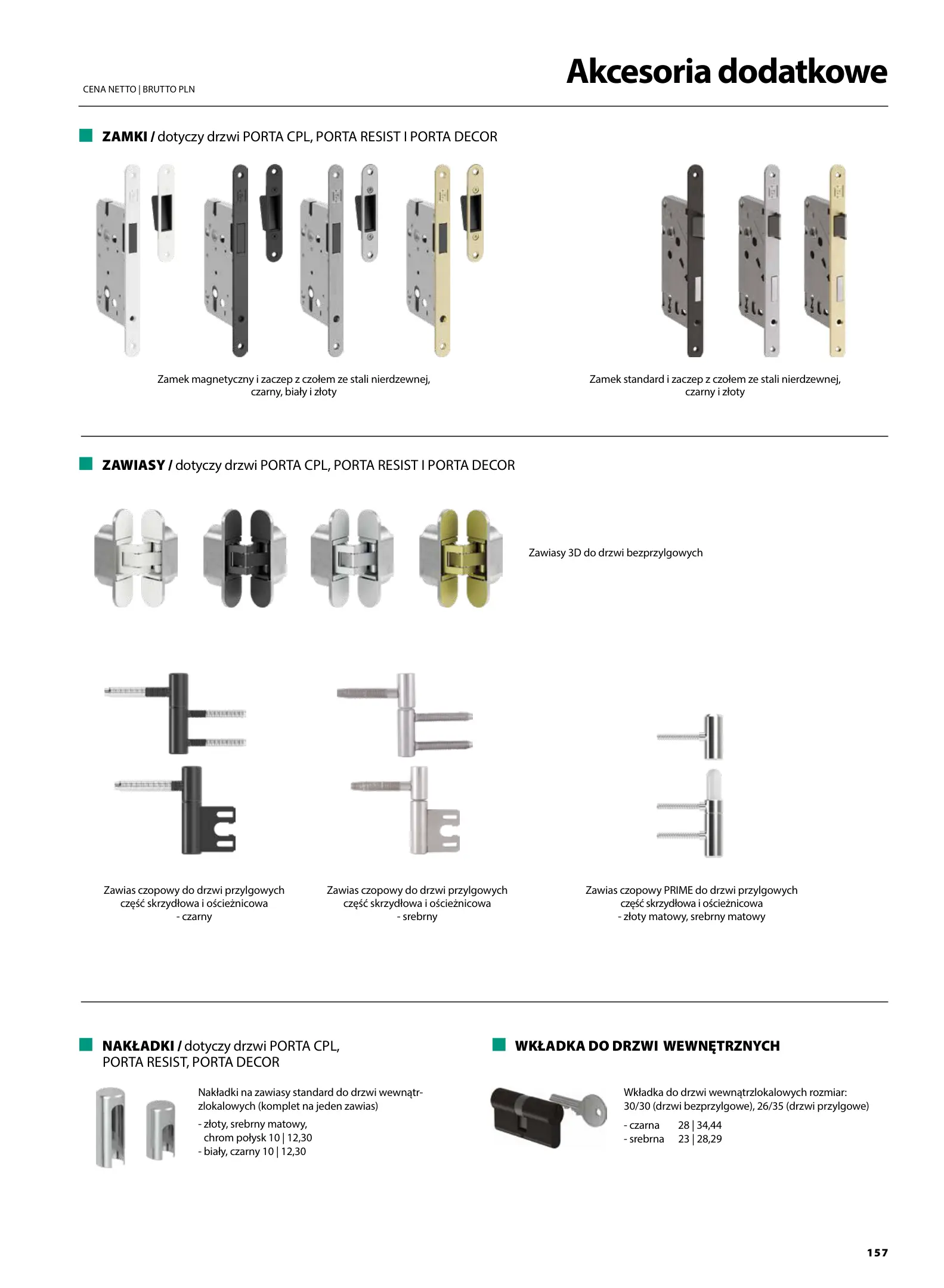 CENA NETTO | BRUTTO PLN

Akcesoria dodatkowe

ZAMKI / dotyczy drzwi PORTA CPL, PORTA RESIST I PORTA DECOR

Zamek magnetyczny i zaczep z czołem ze stali nierdzewnej, czarny, biały i złoty

Zamek standard i zaczep z czołem ze stali nierdzewnej, czarny i złoty

ZAWIASY / dotyczy drzwi PORTA CPL, PORTA RESIST I PORTA DECOR

Zawiasy 3D do drzwi bezprzylgowych

Zawias czopowy do drzwi przylgowych część skrzydłowa i ościeżnicowa - czarny

Zawias czopowy do drzwi przylgowych część skrzydłowa i ościeżnicowa - srebrny

Zawias czopowy PRIME do drzwi przylgowych część skrzydłowa i ościeżnicowa - złoty matowy, srebrny matowy

NAKŁADKI / dotyczy drzwi PORTA CPL, PORTA RESIST, PORTA DECOR

Nakładki na zawiasy standard do drzwi wewnątrzlokalowych (komplet na jeden zawias)
- złoty, srebrny matowy, chrom połysk 10 | 12,30
- biały, czarny 10 | 12,30

WKŁADKA DO DRZWI WEWNĘTRZNYCH

Wkładka do drzwi wewnątrzlokalowych rozmiar: 30/30 (drzwi bezprzylgowe), 26/35 (drzwi przylgowe)
- czarna 28 | 34,44
- srebrna 23 | 28,29

157