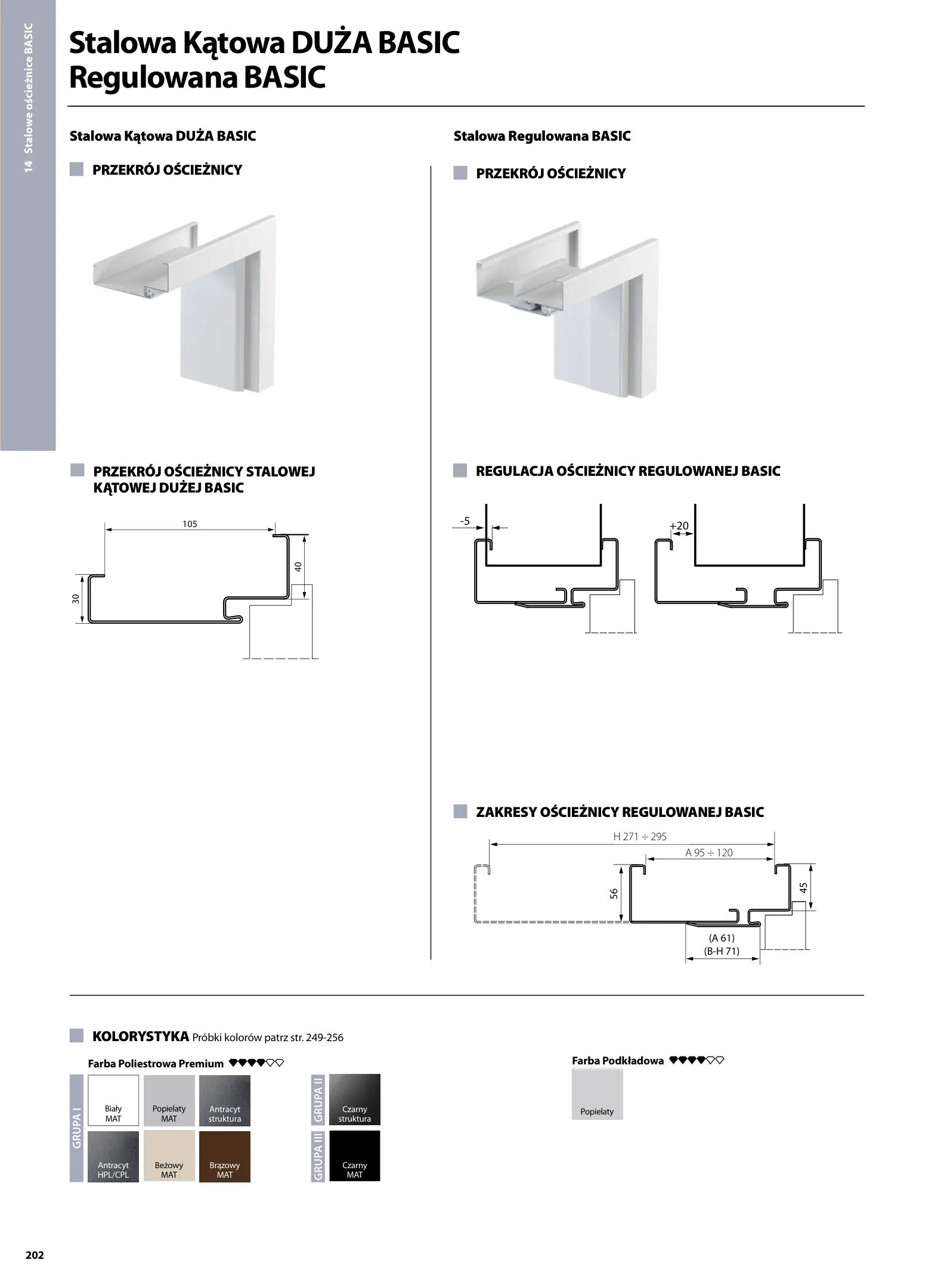 14 Stalowe ościeżnice BASIC

Stalowa Kątowa DUŻA BASIC
Regulowana BASIC

Stalowa Kątowa DUŻA BASIC

PRZEKRÓJ OŚCIEŻNICY

PRZEKRÓJ OŚCIEŻNICY STALOWEJ KĄTOWEJ DUŻEJ BASIC

105
40
30

Stalowa Regulowana BASIC

PRZEKRÓJ OŚCIEŻNICY

REGULACJA OŚCIEŻNICY REGULOWANEJ BASIC

-5
+20

ZAKRESY OŚCIEŻNICY REGULOWANEJ BASIC

H 271 ÷ 295
A 95 ÷ 120
56
45
(A 61)
(B-H 71)

KOLORYSTYKA Próbki kolorów patrz str. 249-256

Farba Poliestrowa Premium ♥♥♥♥♡♡

GRUPA I
Biały MAT
Popielaty MAT
Antracyt struktura
Antracyt HPL/CPL
Beżowy MAT
Brązowy MAT

GRUPA II
Czarny struktura

GRUPA III
Czarny MAT

Farba Podkładowa ♥♥♥♥♡♡
Popielaty

202