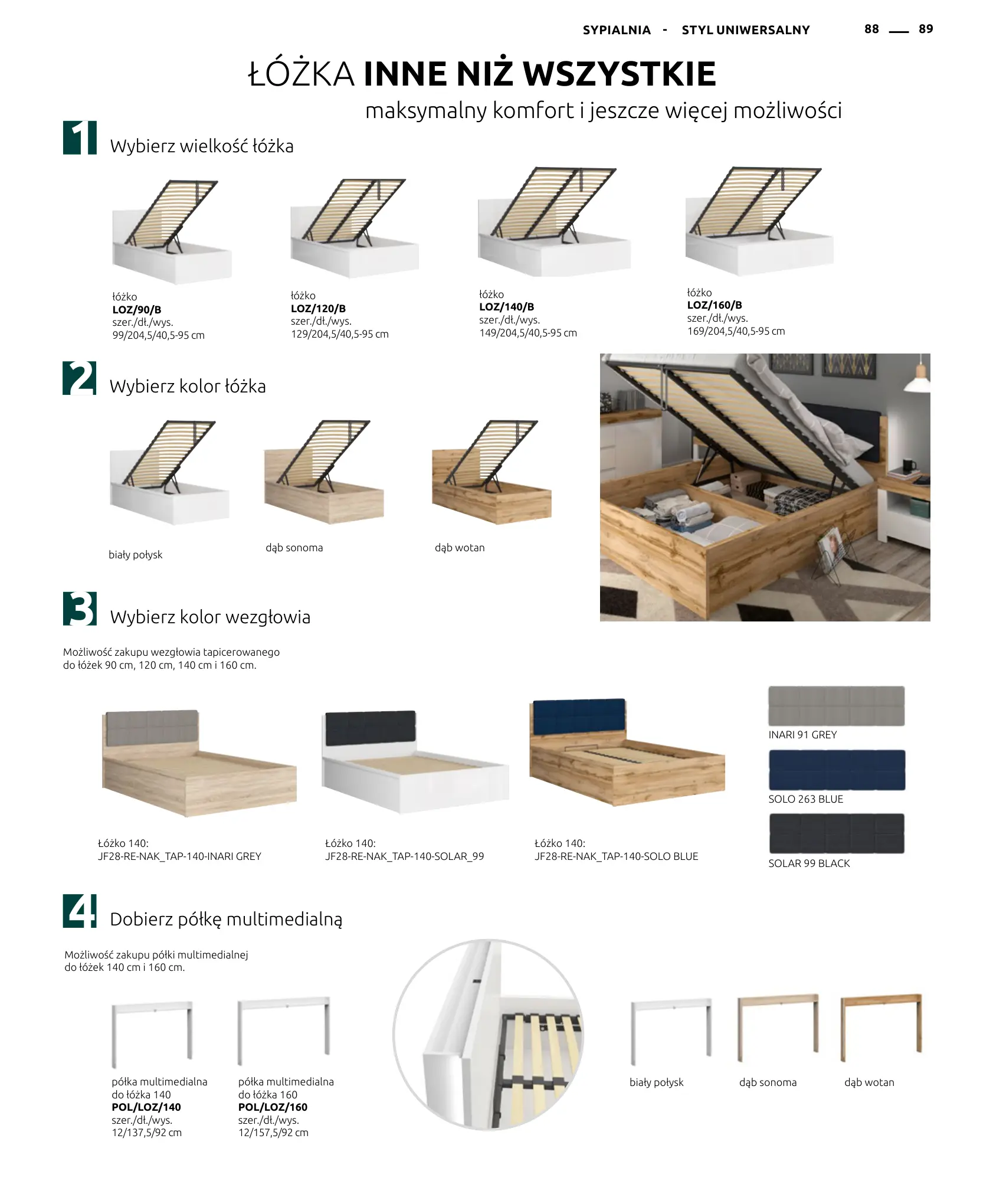 SYPIALNIA - STYL UNIWERSALNY 88 — 89

ŁÓŻKA INNE NIŻ WSZYSTKIE
maksymalny komfort i jeszcze więcej możliwości

1 Wybierz wielkość łóżka

łóżko
LOZ/90/B
szer./dł./wys.
99/204,5/40,5-95 cm

łóżko
LOZ/120/B
szer./dł./wys.
129/204,5/40,5-95 cm

łóżko
LOZ/140/B
szer./dł./wys.
149/204,5/40,5-95 cm

łóżko
LOZ/160/B
szer./dł./wys.
169/204,5/40,5-95 cm

2 Wybierz kolor łóżka

biały połysk

dąb sonoma

dąb wotan

3 Wybierz kolor wezgłowia

Możliwość zakupu wezgłowia tapicerowanego do łóżek 90 cm, 120 cm, 140 cm i 160 cm.

Łóżko 140:
JF28-RE-NAK_TAP-140-INARI GREY

Łóżko 140:
JF28-RE-NAK_TAP-140-SOLAR_99

Łóżko 140:
JF28-RE-NAK_TAP-140-SOLO BLUE

INARI 91 GREY

SOLO 263 BLUE

SOLAR 99 BLACK

4 Dobierz półkę multimedialną

Możliwość zakupu półki multimedialnej do łóżek 140 cm i 160 cm.

półka multimedialna
do łóżka 140
POL/LOZ/140
szer./dł./wys.
12/137,5/92 cm

półka multimedialna
do łóżka 160
POL/LOZ/160
szer./dł./wys.
12/157,5/92 cm

biały połysk

dąb sonoma

dąb wotan