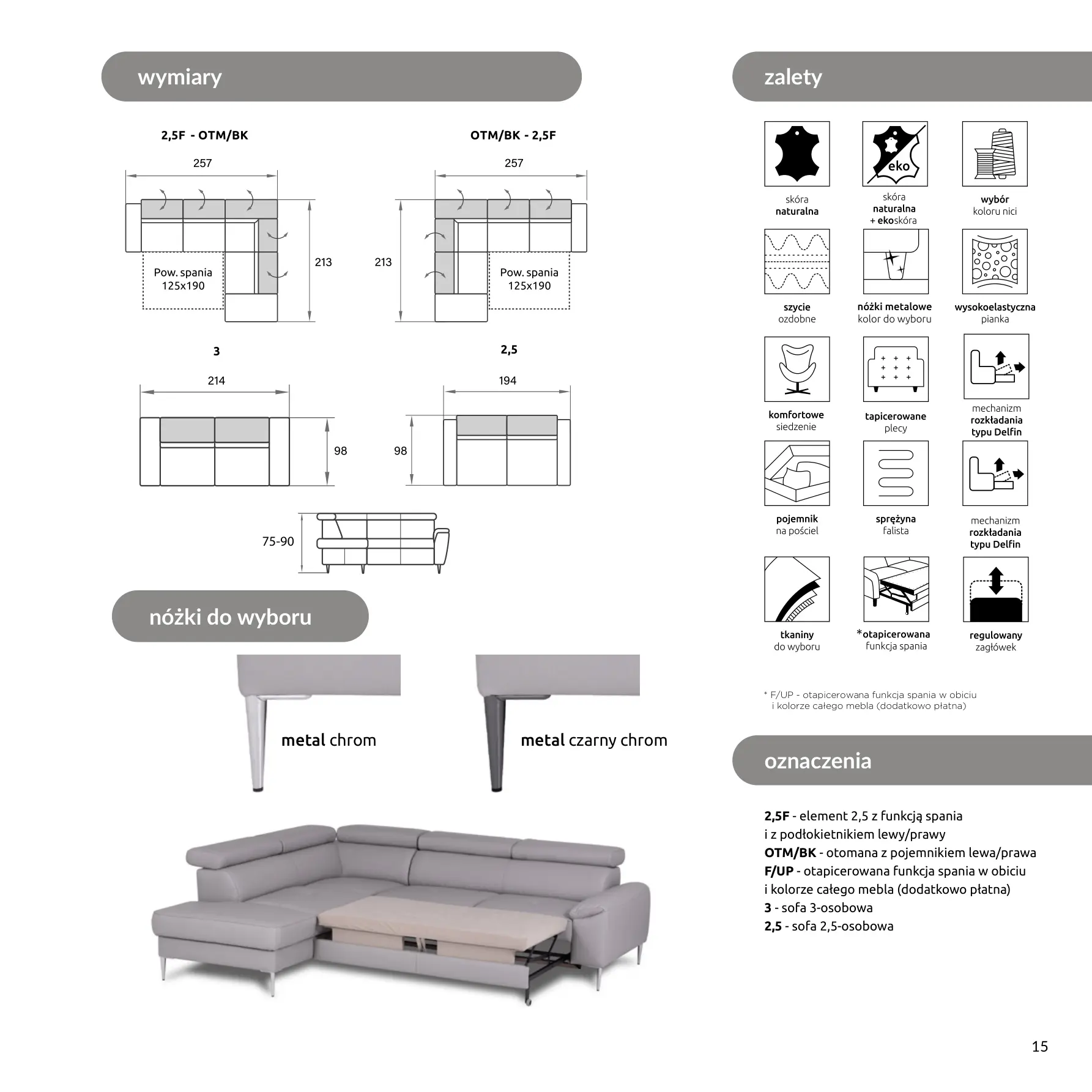 wymiary

2,5F - OTM/BK

257

213

Pow. spania 125x190

OTM/BK - 2,5F

257

213

Pow. spania 125x190

3

214

98

2,5

194

98

75-90

nóżki do wyboru

metal chrom

metal czarny chrom

zalety

skóra naturalna

eko

skóra naturalna + ekoskóra

wybór koloru nici

szycie ozdobne

nóżki metalowe kolor do wyboru

wysokoelastyczna pianka

komfortowe siedzenie

tapicerowane plecy

mechanizm rozkładania typu Delfin

pojemnik na pościel

sprężyna falista

mechanizm rozkładania typu Delfin

tkaniny do wyboru

*otapicerowana funkcja spania

regulowany zagłówek

* F/UP - otapicerowana funkcja spania w obiciu i kolorze całego mebla (dodatkowo płatna)

oznaczenia

2,5F - element 2,5 z funkcją spania i z podłokietnikiem lewy/prawy
OTM/BK - otomana z pojemnikiem lewa/prawa
F/UP - otapicerowana funkcja spania w obiciu i kolorze całego mebla (dodatkowo płatna)
3 - sofa 3-osobowa
2,5 - sofa 2,5-osobowa

15