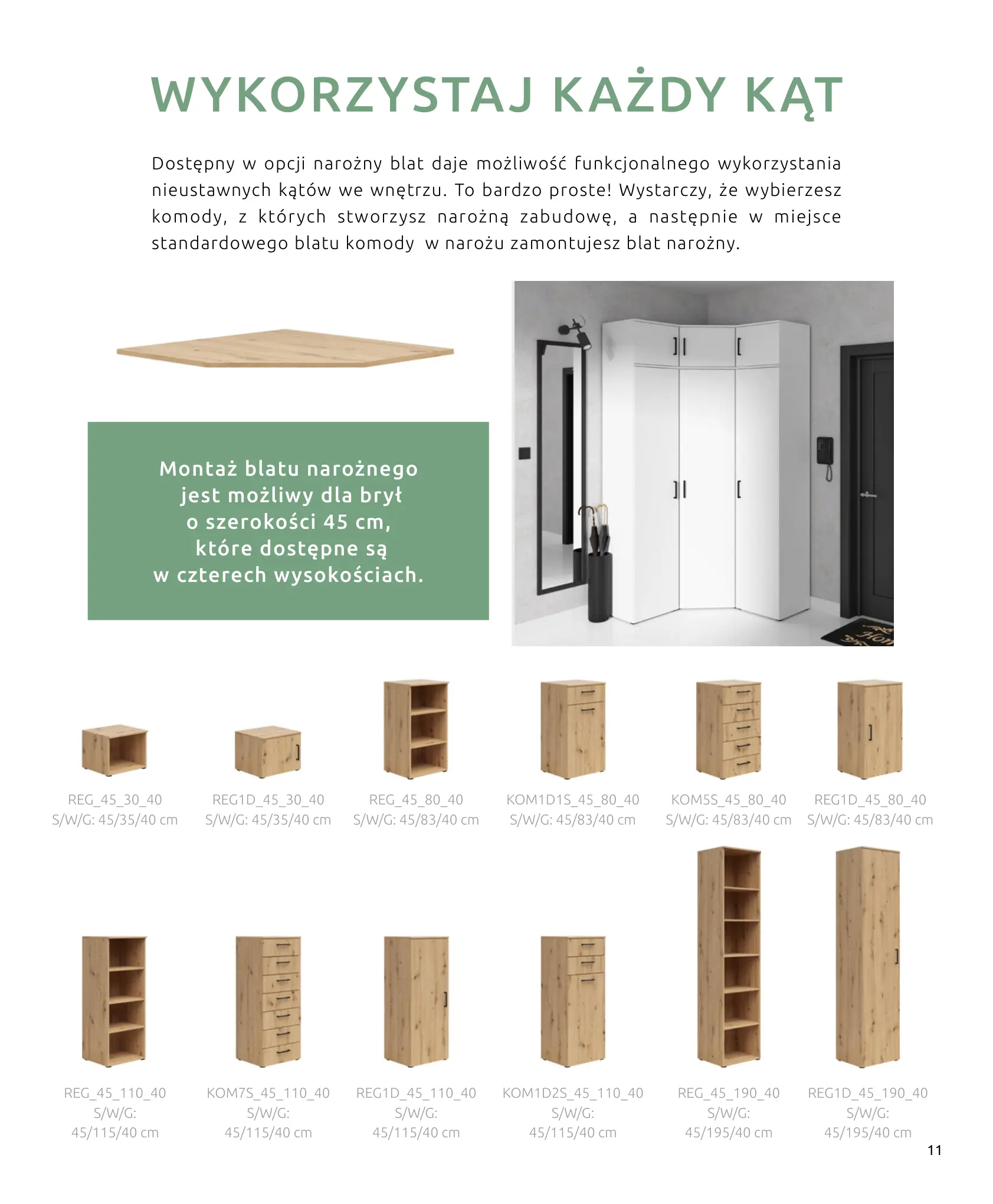 WYKORZYSTAJ KAŻDY KĄT

Dostępny w opcji narożny blat daje możliwość funkcjonalnego wykorzystania nieustawnych kątów we wnętrzu. To bardzo proste! Wystarczy, że wybierzesz komody, z których stworzysz narożną zabudowę, a następnie w miejsce standardowego blatu komody w narożu zamontujesz blat narożny.

Montaż blatu narożnego jest możliwy dla brył o szerokości 45 cm, które dostępne są w czterech wysokościach.

REG_45_30_40
S/W/G: 45/35/40 cm

REG1D_45_30_40
S/W/G: 45/35/40 cm

REG_45_80_40
S/W/G: 45/83/40 cm

KOM1D1S_45_80_40
S/W/G: 45/83/40 cm

KOM5S_45_80_40
S/W/G: 45/83/40 cm

REG1D_45_80_40
S/W/G: 45/83/40 cm

REG_45_110_40
S/W/G:
45/115/40 cm

KOM7S_45_110_40
S/W/G:
45/115/40 cm

REG1D_45_110_40
S/W/G:
45/115/40 cm

KOM1D2S_45_110_40
S/W/G:
45/115/40 cm

REG_45_190_40
S/W/G:
45/195/40 cm

REG1D_45_190_40
S/W/G:
45/195/40 cm

11