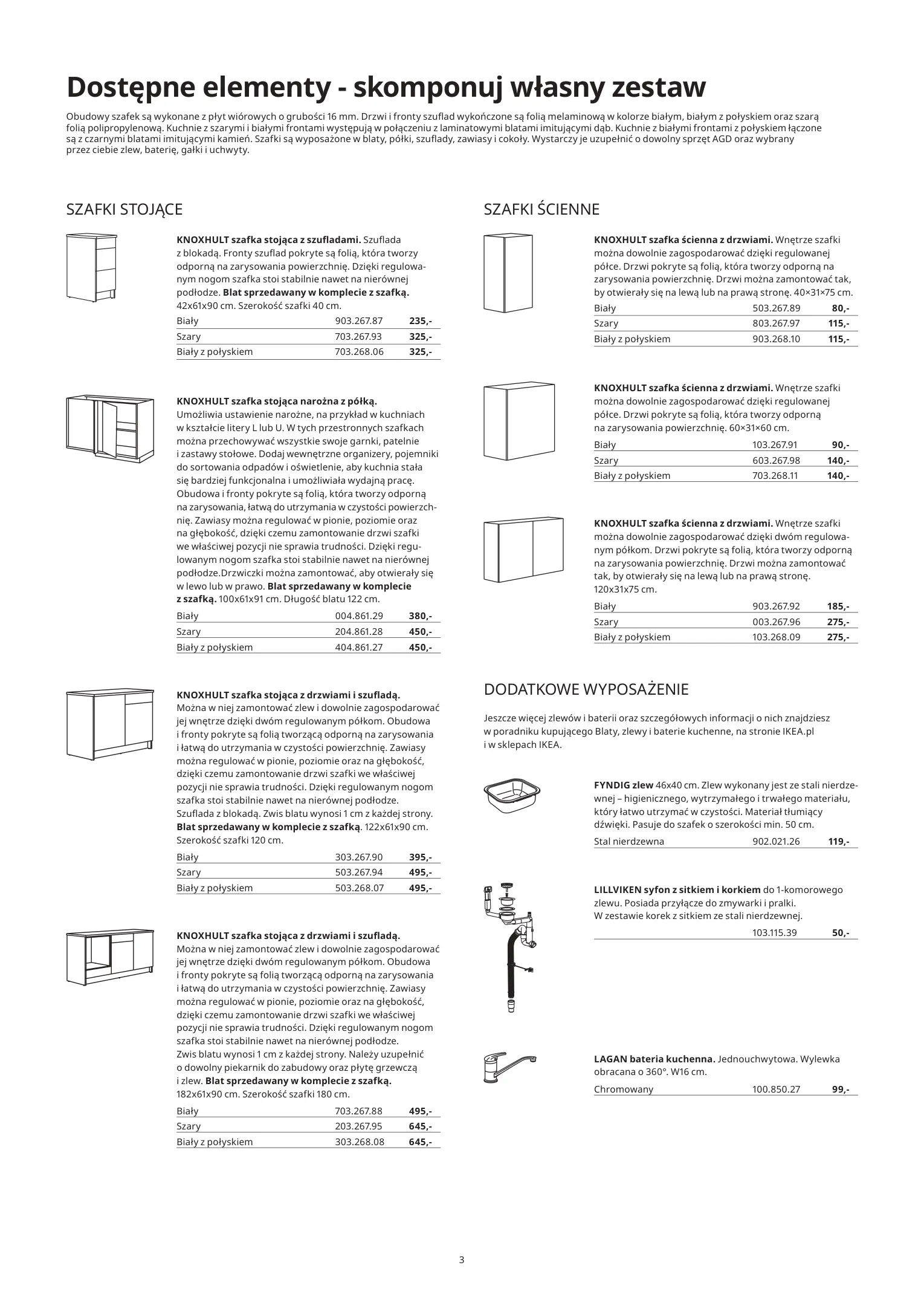 Dostępne elementy - skomponuj własny zestaw

Obudowy szafek są wykonane z płyt wiórowych o grubości 16 mm. Drzwi i fronty szuflad wykończone są folią melaminową w kolorze białym, białym z połyskiem oraz szarą folią polipropylenową. Kuchnie z szarymi i białymi frontami występują w połączeniu z laminatowymi blatami imitującymi dąb. Kuchnie z białymi frontami z połyskiem łączone są z czarnymi blatami imitującymi kamień. Szafki są wyposażone w blaty, półki, szuflady, zawiasy i cokoły. Wystarczy je uzupełnić o dowolny sprzęt AGD oraz wybrany przez ciebie zlew, baterię, gałki i uchwyty.

SZAFKI STOJĄCE

KNOXHULT szafka stojąca z szufladami. Szuflada z blokadą. Fronty szuflad pokryte są folią, która tworzy odporną na zarysowania powierzchnię. Dzięki regulowanym nogom szafka stoi stabilnie nawet na nierównej podłodze. Blat sprzedawany w komplecie z szafką. 42x61x90 cm. Szerokość szafki 40 cm.

| Biały | 903.267.87 | 235,- |
|---|---|---|
| Szary | 703.267.93 | 325,- |
| Biały z połyskiem | 703.268.06 | 325,- |

KNOXHULT szafka stojąca narożna z półką. Umożliwia ustawienie narożne, na przykład w kuchniach w kształcie litery L lub U. W tych przestronnych szafkach można przechowywać wszystkie swoje garnki, patelnie i zastawy stołowe. Dodaj wewnętrzne organizery, pojemniki do sortowania odpadów i oświetlenie, aby kuchnia stała się bardziej funkcjonalna i umożliwiała wydajną pracę. Obudowa i fronty pokryte są folią, która tworzy odporną na zarysowania, łatwą do utrzymania w czystości powierzchnię. Zawiasy można regulować w pionie, poziomie oraz na głębokość, dzięki czemu zamontowanie drzwi szafki we właściwej pozycji nie sprawia trudności. Dzięki regulowanym nogom szafka stoi stabilnie nawet na nierównej podłodze.Drzwiczki można zamontować, aby otwierały się w lewo lub w prawo. Blat sprzedawany w komplecie z szafką. 100x61x91 cm. Długość blatu 122 cm.

| Biały | 004.861.29 | 380,- |
|---|---|---|
| Szary | 204.861.28 | 450,- |
| Biały z połyskiem | 404.861.27 | 450,- |

KNOXHULT szafka stojąca z drzwiami i szufladą. Można w niej zamontować zlew i dowolnie zagospodarować jej wnętrze dzięki dwóm regulowanym półkom. Obudowa i fronty pokryte są folią tworzącą odporną na zarysowania i łatwą do utrzymania w czystości powierzchnię. Zawiasy można regulować w pionie, poziomie oraz na głębokość, dzięki czemu zamontowanie drzwi szafki we właściwej pozycji nie sprawia trudności. Dzięki regulowanym nogom szafka stoi stabilnie nawet na nierównej podłodze. Szuflada z blokadą. Zwis blatu wynosi 1 cm z każdej strony. Blat sprzedawany w komplecie z szafką. 122x61x90 cm. Szerokość szafki 120 cm.

| Biały | 303.267.90 | 395,- |
|---|---|---|
| Szary | 503.267.94 | 495,- |
| Biały z połyskiem | 503.268.07 | 495,- |

KNOXHULT szafka stojąca z drzwiami i szufladą. Można w niej zamontować zlew i dowolnie zagospodarować jej wnętrze dzięki dwóm regulowanym półkom. Obudowa i fronty pokryte są folią tworzącą odporną na zarysowania i łatwą do utrzymania w czystości powierzchnię. Zawiasy można regulować w pionie, poziomie oraz na głębokość, dzięki czemu zamontowanie drzwi szafki we właściwej pozycji nie sprawia trudności. Dzięki regulowanym nogom szafka stoi stabilnie nawet na nierównej podłodze. Zwis blatu wynosi 1 cm z każdej strony. Należy uzupełnić o dowolny piekarnik do zabudowy oraz płytę grzewczą i zlew. Blat sprzedawany w komplecie z szafką. 182x61x90 cm. Szerokość szafki 180 cm.

| Biały | 703.267.88 | 495,- |
|---|---|---|
| Szary | 203.267.95 | 645,- |
| Biały z połyskiem | 303.268.08 | 645,- |

SZAFKI ŚCIENNE

KNOXHULT szafka ścienna z drzwiami. Wnętrze szafki można dowolnie zagospodarować dzięki regulowanej półce. Drzwi pokryte są folią, która tworzy odporną na zarysowania powierzchnię. Drzwi można zamontować tak, by otwierały się na lewą lub na prawą stronę. 40×31×75 cm.

| Biały | 503.267.89 | 80,- |
|---|---|---|
| Szary | 803.267.97 | 115,- |
| Biały z połyskiem | 903.268.10 | 115,- |

KNOXHULT szafka ścienna z drzwiami. Wnętrze szafki można dowolnie zagospodarować dzięki regulowanej półce. Drzwi pokryte są folią, która tworzy odporną na zarysowania powierzchnię. 60×31×60 cm.

| Biały | 103.267.91 | 90,- |
|---|---|---|
| Szary | 603.267.98 | 140,- |
| Biały z połyskiem | 703.268.11 | 140,- |

KNOXHULT szafka ścienna z drzwiami. Wnętrze szafki można dowolnie zagospodarować dzięki dwóm regulowanym półkom. Drzwi pokryte są folią, która tworzy odporną na zarysowania powierzchnię. Drzwi można zamontować tak, by otwierały się na lewą lub na prawą stronę. 120x31x75 cm.

| Biały | 903.267.92 | 185,- |
|---|---|---|
| Szary | 003.267.96 | 275,- |
| Biały z połyskiem | 103.268.09 | 275,- |

DODATKOWE WYPOSAŻENIE

Jeszcze więcej zlewów i baterii oraz szczegółowych informacji o nich znajdziesz w poradniku kupującego Blaty, zlewy i baterie kuchenne, na stronie IKEA.pl i w sklepach IKEA.

FYNDIG zlew 46x40 cm. Zlew wykonany jest ze stali nierdzewnej – higienicznego, wytrzymałego i trwałego materiału, który łatwo utrzymać w czystości. Materiał tłumiący dźwięki. Pasuje do szafek o szerokości min. 50 cm.

| Stal nierdzewna | 902.021.26 | 119,- |
|---|---|---|

LILLVIKEN syfon z sitkiem i korkiem do 1-komorowego zlewu. Posiada przyłącze do zmywarki i pralki. W zestawie korek z sitkiem ze stali nierdzewnej.

| | 103.115.39 | 50,- |
|---|---|---|

LAGAN bateria kuchenna. Jednouchwytowa. Wylewka obracana o 360°. W16 cm.

| Chromowany | 100.850.27 | 99,- |
|---|---|---|

3