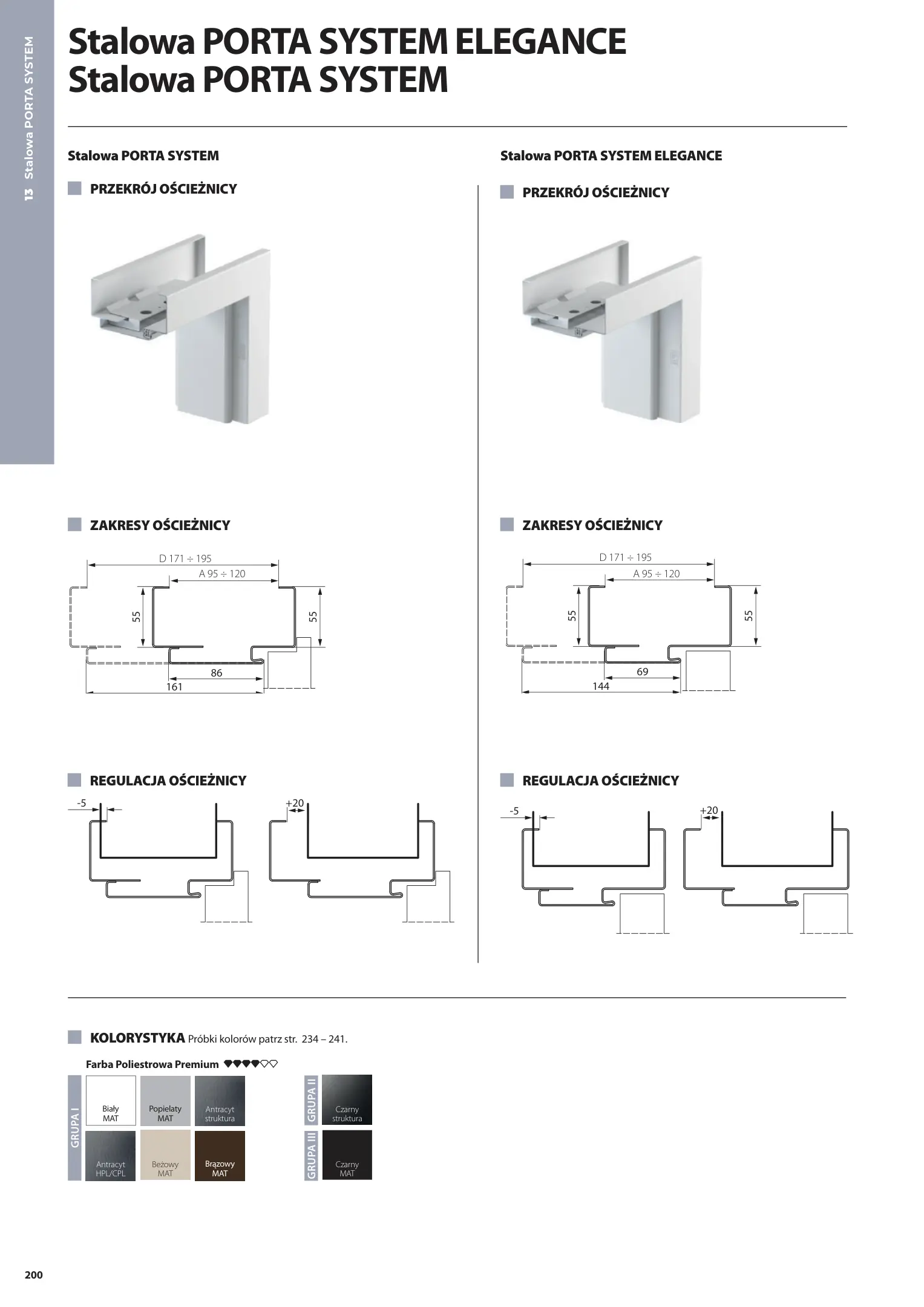 13 Stalowa PORTA SYSTEM

Stalowa PORTA SYSTEM ELEGANCE
Stalowa PORTA SYSTEM

Stalowa PORTA SYSTEM

PRZEKRÓJ OŚCIEŻNICY

ZAKRESY OŚCIEŻNICY

D 171 ÷ 195
A 95 ÷ 120
55
55
86
161

REGULACJA OŚCIEŻNICY

-5
+20

Stalowa PORTA SYSTEM ELEGANCE

PRZEKRÓJ OŚCIEŻNICY

ZAKRESY OŚCIEŻNICY

D 171 ÷ 195
A 95 ÷ 120
55
55
69
144

REGULACJA OŚCIEŻNICY

-5
+20

KOLORYSTYKA Próbki kolorów patrz str. 234 – 241.

Farba Poliestrowa Premium

GRUPA I
Biały MAT
Popielaty MAT
Antracyt struktura
Antracyt HPL/CPL
Beżowy MAT
Brązowy MAT

GRUPA II
Czarny struktura

GRUPA III
Czarny MAT

200